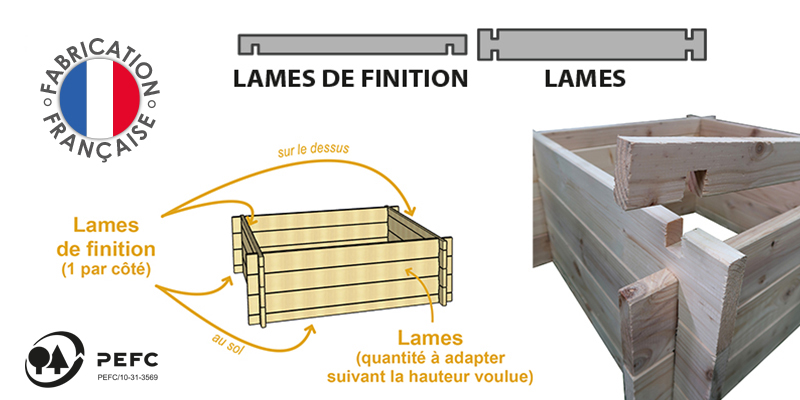 FABRICATION FRANÇAISE

LAMES DE FINITION

LAMES

sur le dessus

Lames de finition (1 par côté)

au sol

Lames (quantité à adapter suivant la hauteur voulue)

PEFC

PEFC/10-31-3569